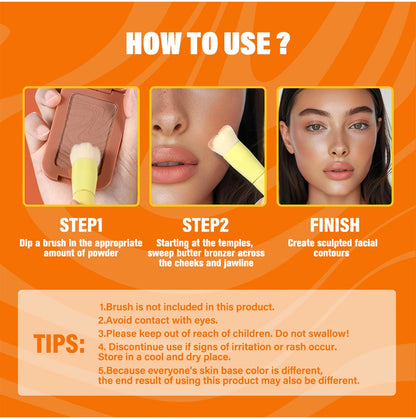 HOW TO USE ?

STEP1
Dip a brush in the appropriate amount of powder

STEP2
Starting at the temples, sweep butter bronzer across the cheeks and jawline

FINISH
Create sculpted facial contours

TIPS:
1.Brush is not included in this product.
2.Avoid contact with eyes.
3.Please keep out of reach of children. Do not swallow!
4. Discontinue use if signs of irritation or rash occur. Store in a cool and dry place.
5.Because everyone's skin base color is different, the end result of using this product may also be different.