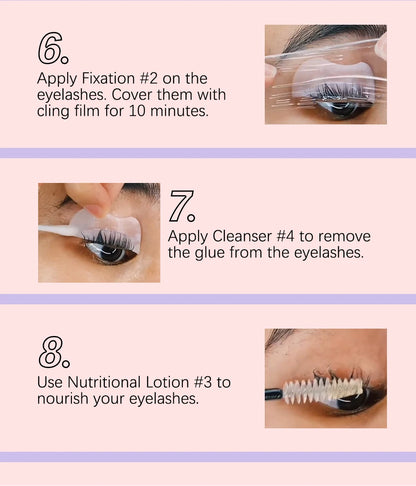 6.
Apply Fixation #2 on the eyelashes. Cover them with cling film for 10 minutes.

7.
Apply Cleanser #4 to remove the glue from the eyelashes.

8.
Use Nutritional Lotion #3 to nourish your eyelashes.