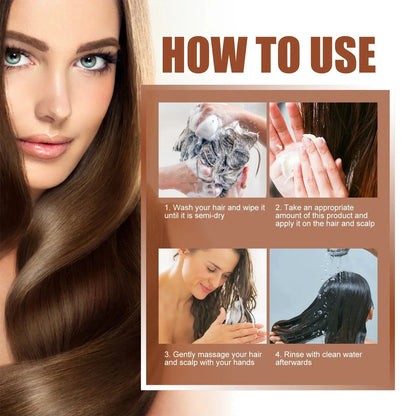 HOW TO USE

1. Wash your hair and wipe it until it is semi-dry

2. Take an appropriate amount of this product and apply it on the hair and scalp

3. Gently massage your hair and scalp with your hands

4. Rinse with clean water afterwards